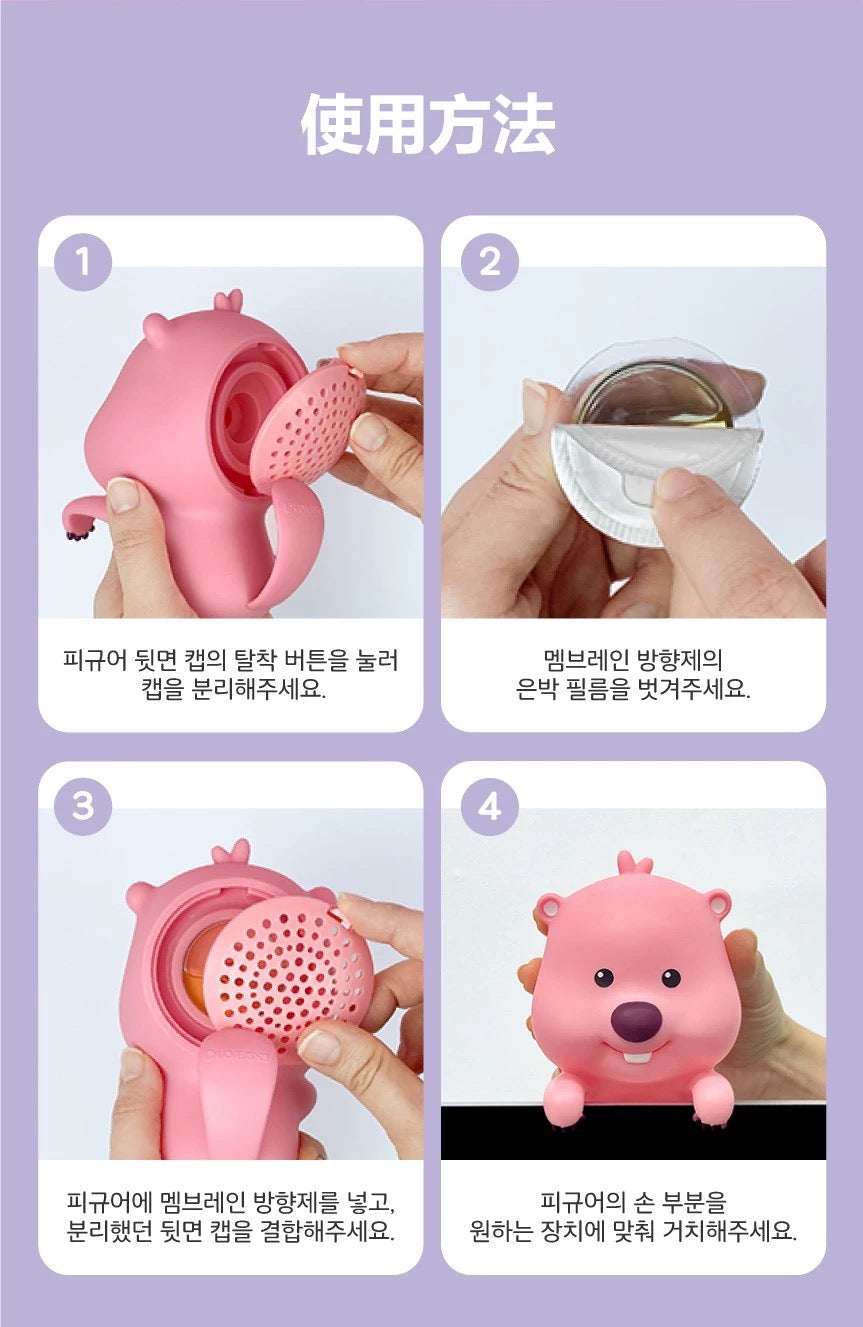 使用方法

1

피규어 뒷면 캡의 탈착 버튼을 눌러 캡을 분리해주세요.

2

멤브레인 방향제의 은박 필름을 벗겨주세요.

3

피규어에 멤브레인 방향제를 넣고, 분리했던 뒷면 캡을 결합해주세요.

4

피규어의 손 부분을 원하는 장치에 맞춰 거치해주세요.