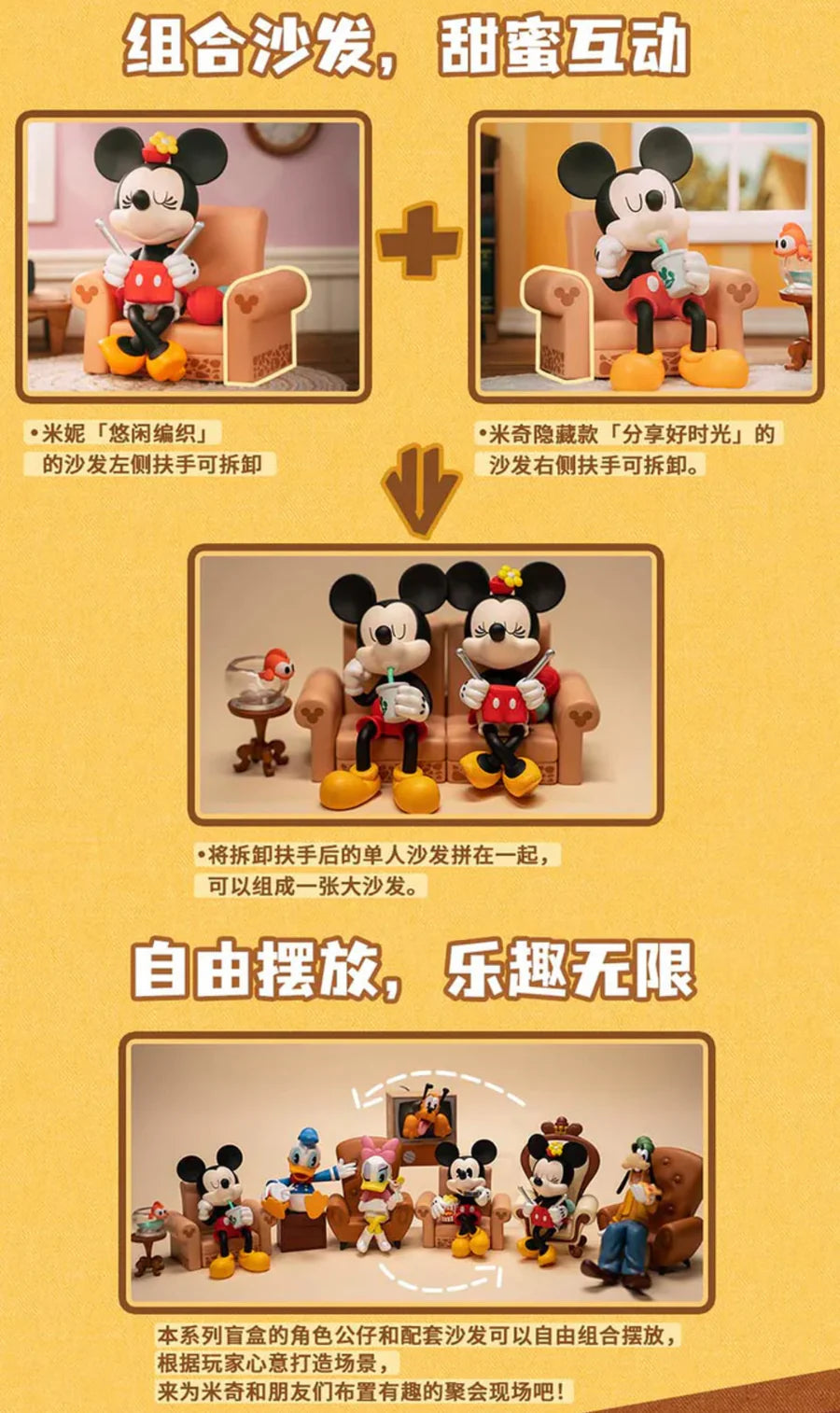 组合沙发，甜蜜互动

•米妮「悠闲编织」的沙发左侧扶手可拆卸

•米奇隐藏款「分享好时光」的沙发右侧扶手可拆卸。

•将拆卸扶手后的单人沙发拼在一起，可以组成一张大沙发。

自由摆放，乐趣无限

本系列盲盒的角色公仔和配套沙发可以自由组合摆放，根据玩家心意打造场景，来为米奇和朋友们布置有趣的聚会现场吧！